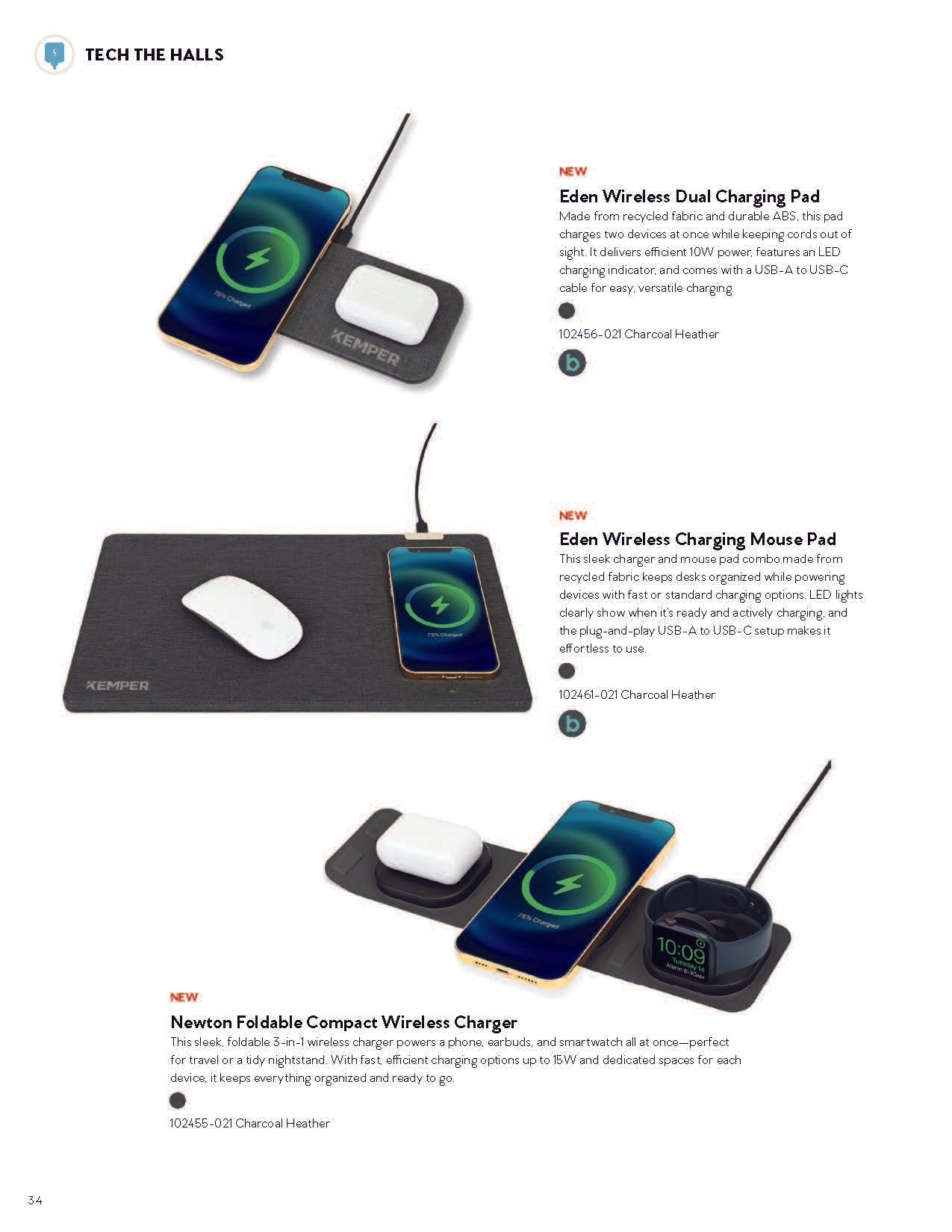 TECH THE HALLS

75% Charged

KEMPER

NEW

Eden Wireless Dual Charging Pad

Made from recycled fabric and durable ABS, this pad charges two devices at once while keeping cords out of sight. It delivers efficient 10W power, features an LED charging indicator, and comes with a USB-A to USB-C cable for easy, versatile charging.

102456-021 Charcoal Heather

b

75% Charged

KEMPER

NEW

Eden Wireless Charging Mouse Pad

This sleek charger and mouse pad combo made from recycled fabric keeps desks organized while powering devices with fast or standard charging options. LED lights clearly show when it's ready and actively charging, and the plug-and-play USB-A to USB-C setup makes it effortless to use.

102461-021 Charcoal Heather

b

75% Charged

10:09
Tuesday 14
Alarm 6:30AM

NEW

Newton Foldable Compact Wireless Charger

This sleek, foldable 3-in-1 wireless charger powers a phone, earbuds, and smartwatch all at once—perfect for travel or a tidy nightstand. With fast, efficient charging options up to 15W and dedicated spaces for each device, it keeps everything organized and ready to go.

102455-021 Charcoal Heather

34